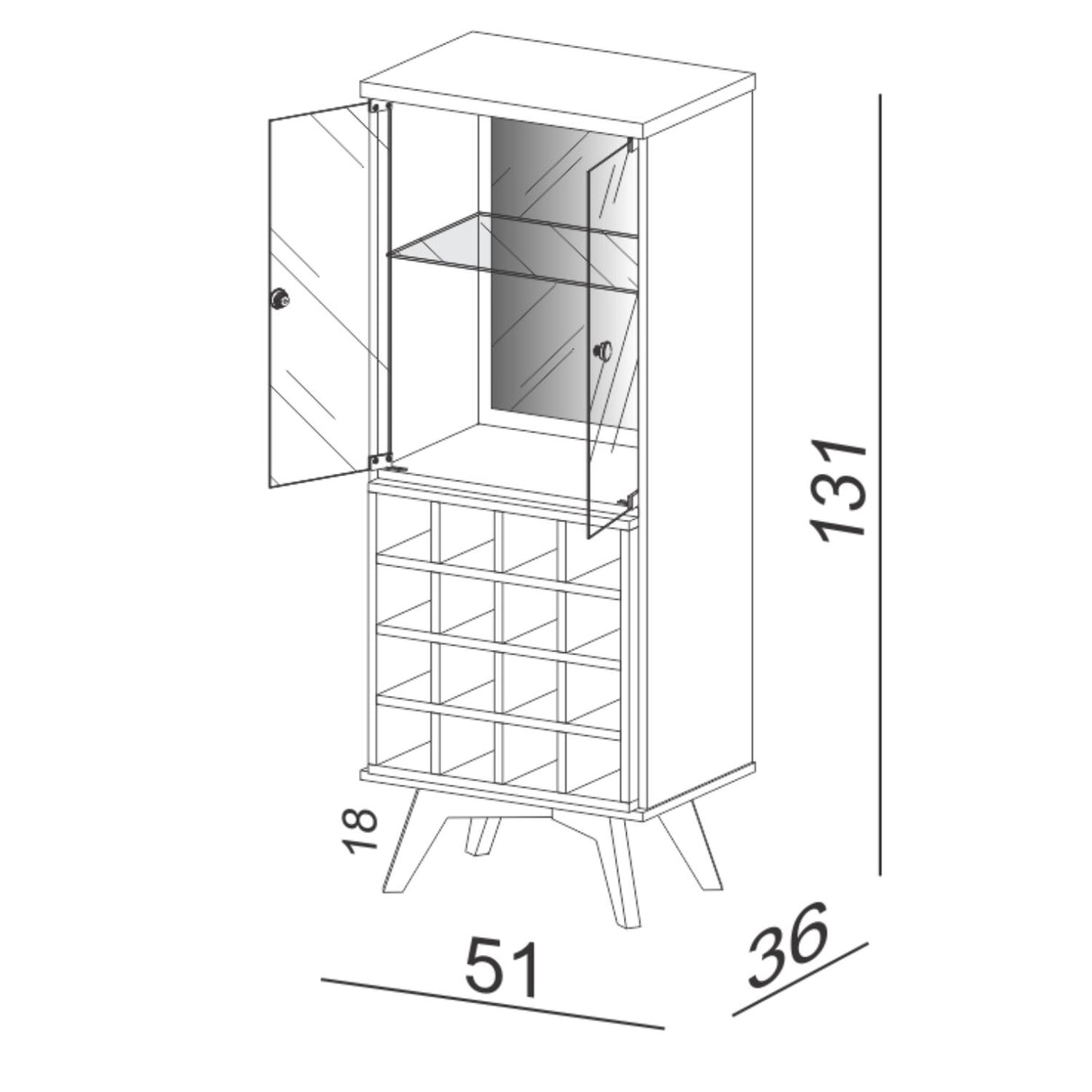 131

18

51

36